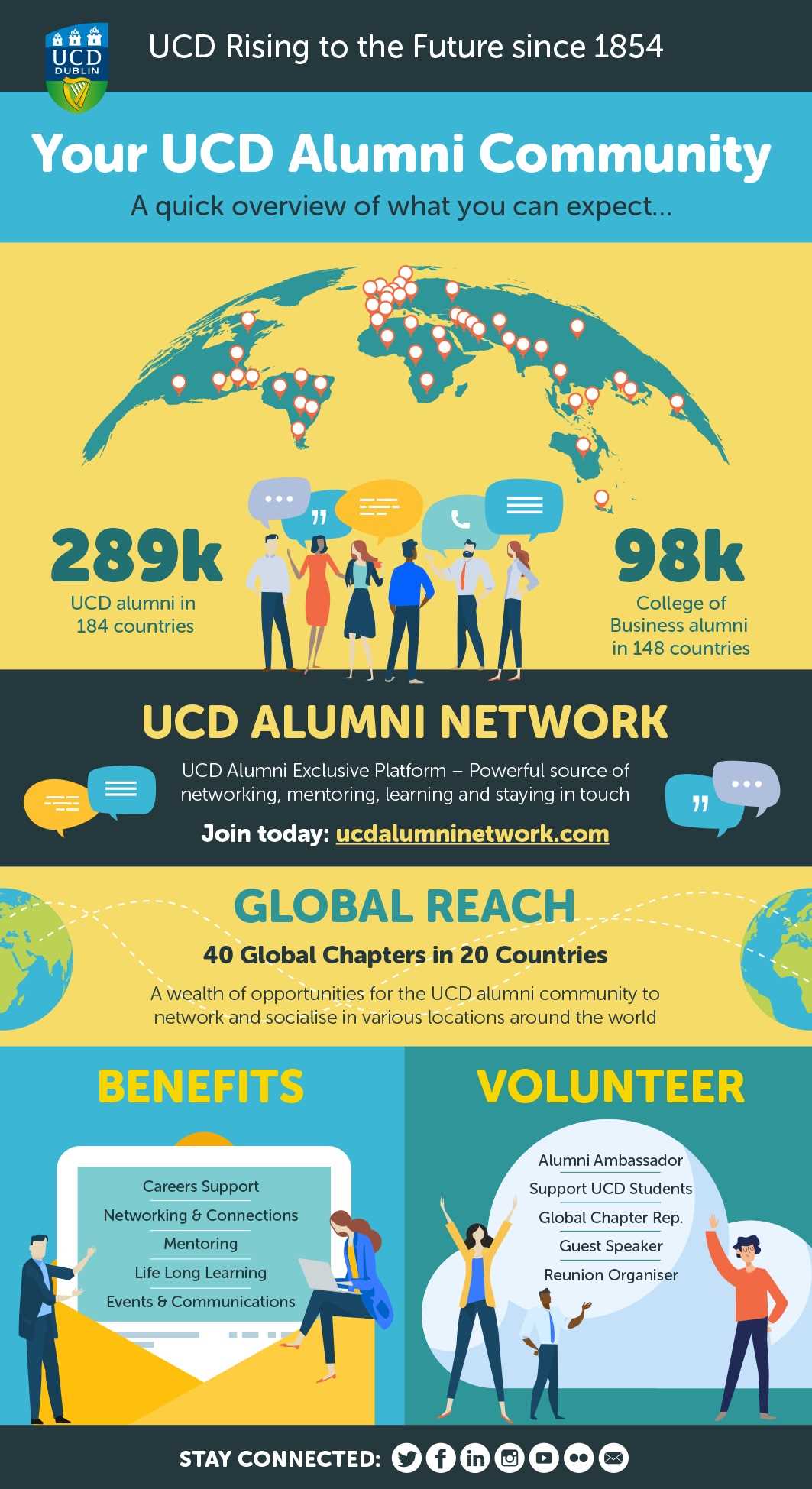 UCD DUBLIN

UCD Rising to the Future since 1854

Your UCD Alumni Community

A quick overview of what you can expect...

289k
UCD alumni in 184 countries

98k
College of Business alumni in 148 countries

UCD ALUMNI NETWORK

UCD Alumni Exclusive Platform – Powerful source of networking, mentoring, learning and staying in touch

Join today: ucdalumninetwork.com

GLOBAL REACH

40 Global Chapters in 20 Countries

A wealth of opportunities for the UCD alumni community to network and socialise in various locations around the world

BENEFITS

Careers Support
Networking & Connections
Mentoring
Life Long Learning
Events & Communications

VOLUNTEER

Alumni Ambassador
Support UCD Students
Global Chapter Rep.
Guest Speaker
Reunion Organiser

STAY CONNECTED: